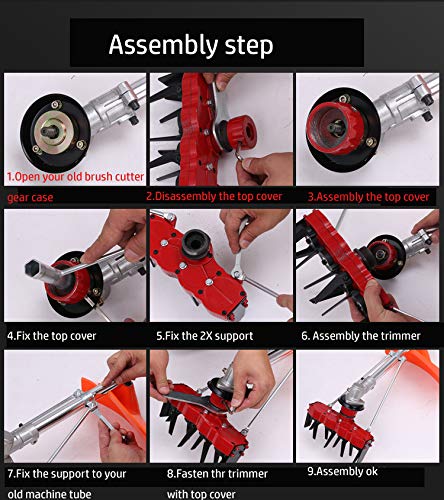 Assembly step

1.Open your old brush cutter gear case

2.Disassembly the top cover

3.Assembly the top cover

4.Fix the top cover

5.Fix the 2X support

6. Assembly the trimmer

7.Fix the support to your old machine tube

8.Fasten thr trimmer with top cover

9.Assembly ok