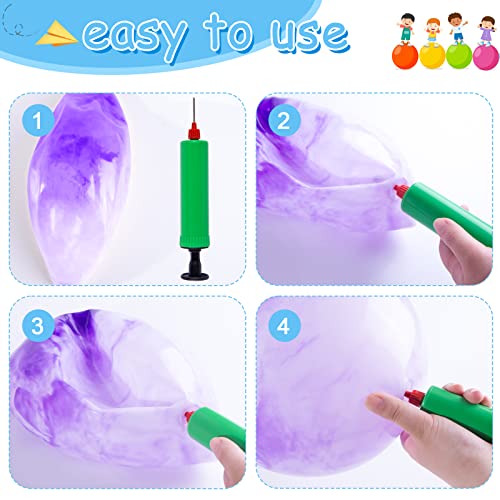 easy to use

1

2

3

4