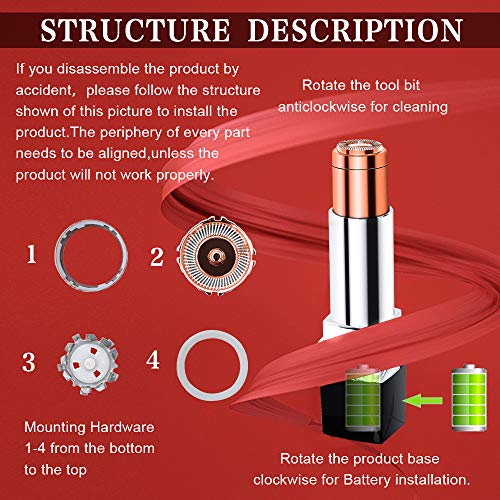 STRUCTURE DESCRIPTION

If you disassemble the product by accident, please follow the structure shown of this picture to install the product.The periphery of every part needs to be aligned,unless the product will not work properly.

Rotate the tool bit anticlockwise for cleaning

1

2

3

4

Mounting Hardware 1-4 from the bottom to the top

Rotate the product base clockwise for Battery installation.