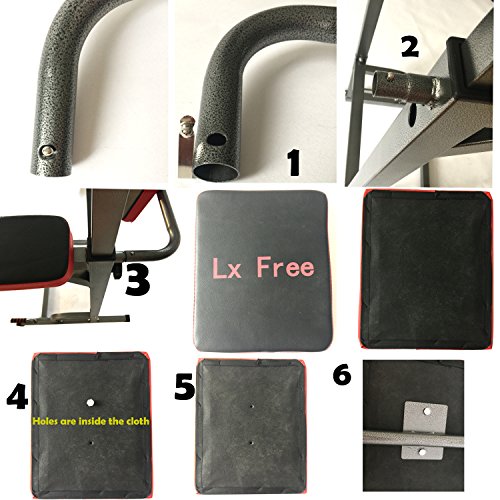 1

2

3

Lx Free

4

Holes are inside the cloth

5

6