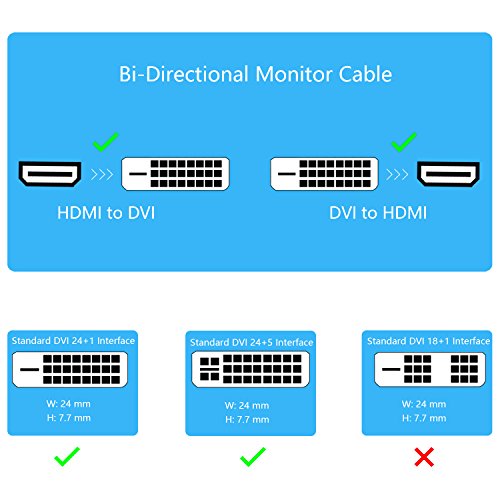 Bi-Directional Monitor Cable

HDMI to DVI

DVI to HDMI

Standard DVI 24+1 Interface

W: 24 mm
H: 7.7 mm

Standard DVI 24+5 Interface

W: 24 mm
H: 7.7 mm

Standard DVI 18+1 Interface

W: 24 mm
H: 7.7 mm