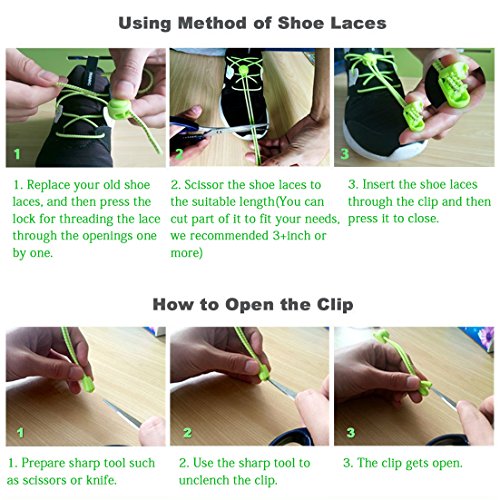 Using Method of Shoe Laces

1

2

3

1. Replace your old shoe laces, and then press the lock for threading the lace through the openings one by one.

2. Scissor the shoe laces to the suitable length(You can cut part of it to fit your needs, we recommended 3+inch or more)

3. Insert the shoe laces through the clip and then press it to close.

How to Open the Clip

1

2

3

1. Prepare sharp tool such as scissors or knife.

2. Use the sharp tool to unclench the clip.

3. The clip gets open.