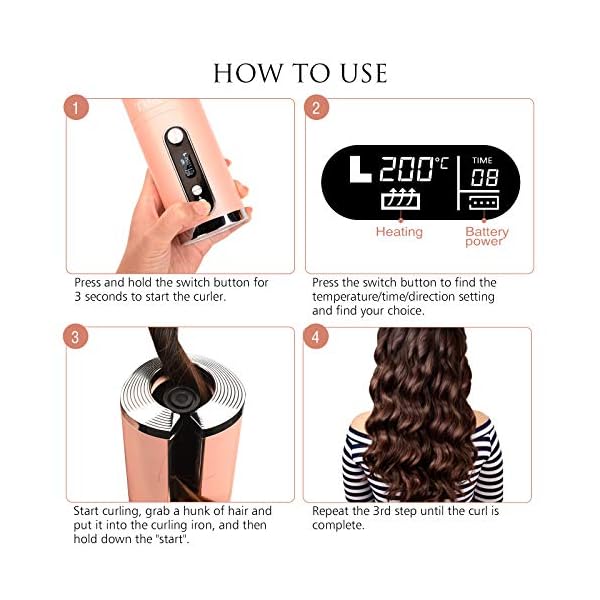 HOW TO USE

1

Press and hold the switch button for 3 seconds to start the curler.

2

L 200°C

TIME

08

Heating

Battery power

Press the switch button to find the temperature/time/direction setting and find your choice.

3

Start curling, grab a hunk of hair and put it into the curling iron, and then hold down the "start".

4

Repeat the 3rd step until the curl is complete.