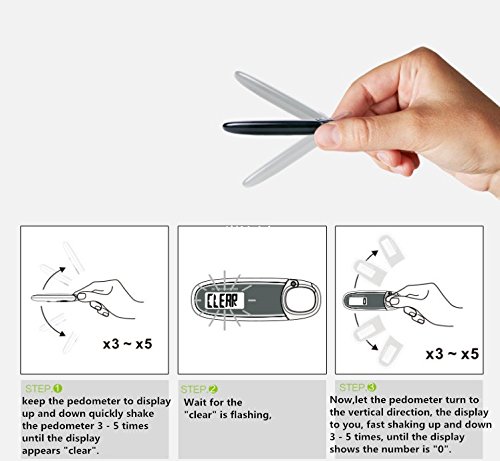 x3 ~ x5

CLEAR

0

x3 ~ x5

STEP.1
keep the pedometer to display up and down quickly shake the pedometer 3 - 5 times until the display appears "clear".

STEP.2
Wait for the "clear" is flashing,

STEP.3
Now,let the pedometer turn to the vertical direction, the display to you, fast shaking up and down 3 - 5 times, until the display shows the number is "0".