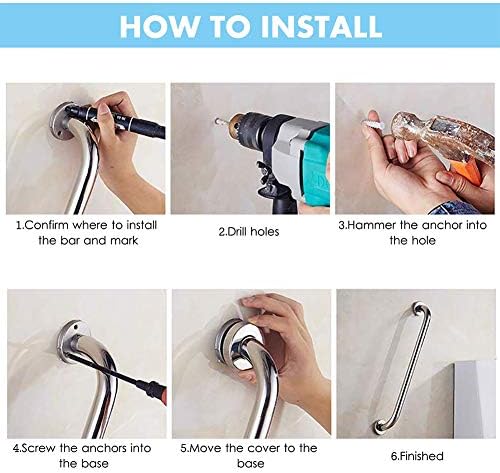 HOW TO INSTALL

1.Confirm where to install the bar and mark

2.Drill holes

3.Hammer the anchor into the hole

4.Screw the anchors into the base

5.Move the cover to the base

6.Finished