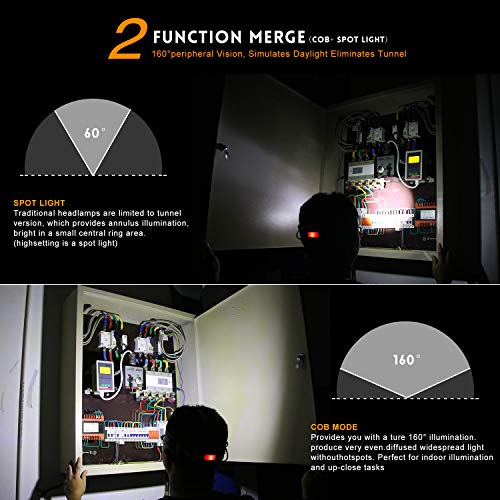 2 FUNCTION MERGE (COB- SPOT LIGHT)
160°peripheral Vision, Simulates Daylight Eliminates Tunnel

60°

SPOT LIGHT
Traditional headlamps are limited to tunnel version, which provides annulus illumination, bright in a small central ring area. (highsetting is a spot light)

160°

COB MODE
Provides you with a ture 160° illumination. produce very even.diffused widespread light withouthotspots. Perfect for indoor illumination and up-close tasks