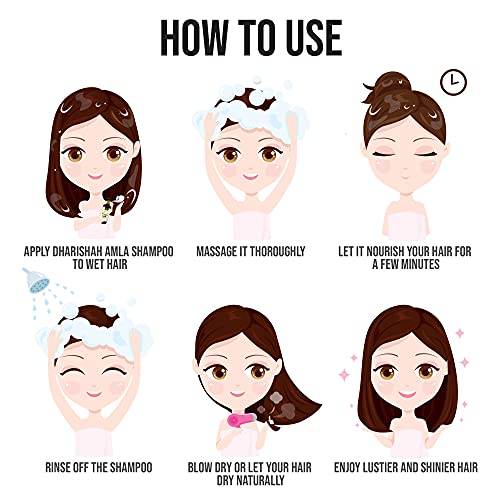 HOW TO USE

APPLY DHARISHAH AMLA SHAMPOO TO WET HAIR

MASSAGE IT THOROUGHLY

LET IT NOURISH YOUR HAIR FOR A FEW MINUTES

RINSE OFF THE SHAMPOO

BLOW DRY OR LET YOUR HAIR DRY NATURALLY

ENJOY LUSTIER AND SHINIER HAIR