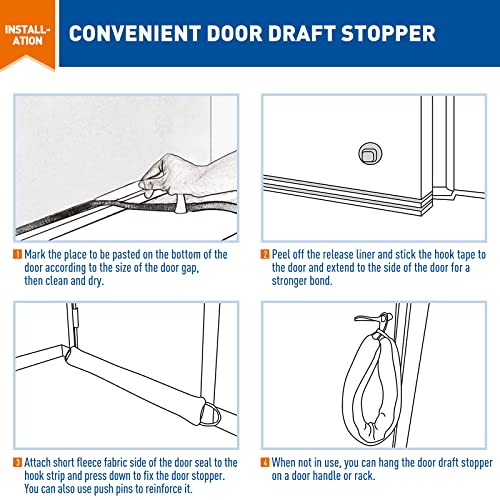 INSTALLATION

CONVENIENT DOOR DRAFT STOPPER

1 Mark the place to be pasted on the bottom of the door according to the size of the door gap, then clean and dry.

2 Peel off the release liner and stick the hook tape to the door and extend to the side of the door for a stronger bond.

3 Attach short fleece fabric side of the door seal to the hook strip and press down to fix the door stopper. You can also use push pins to reinforce it.

4 When not in use, you can hang the door draft stopper on a door handle or rack.