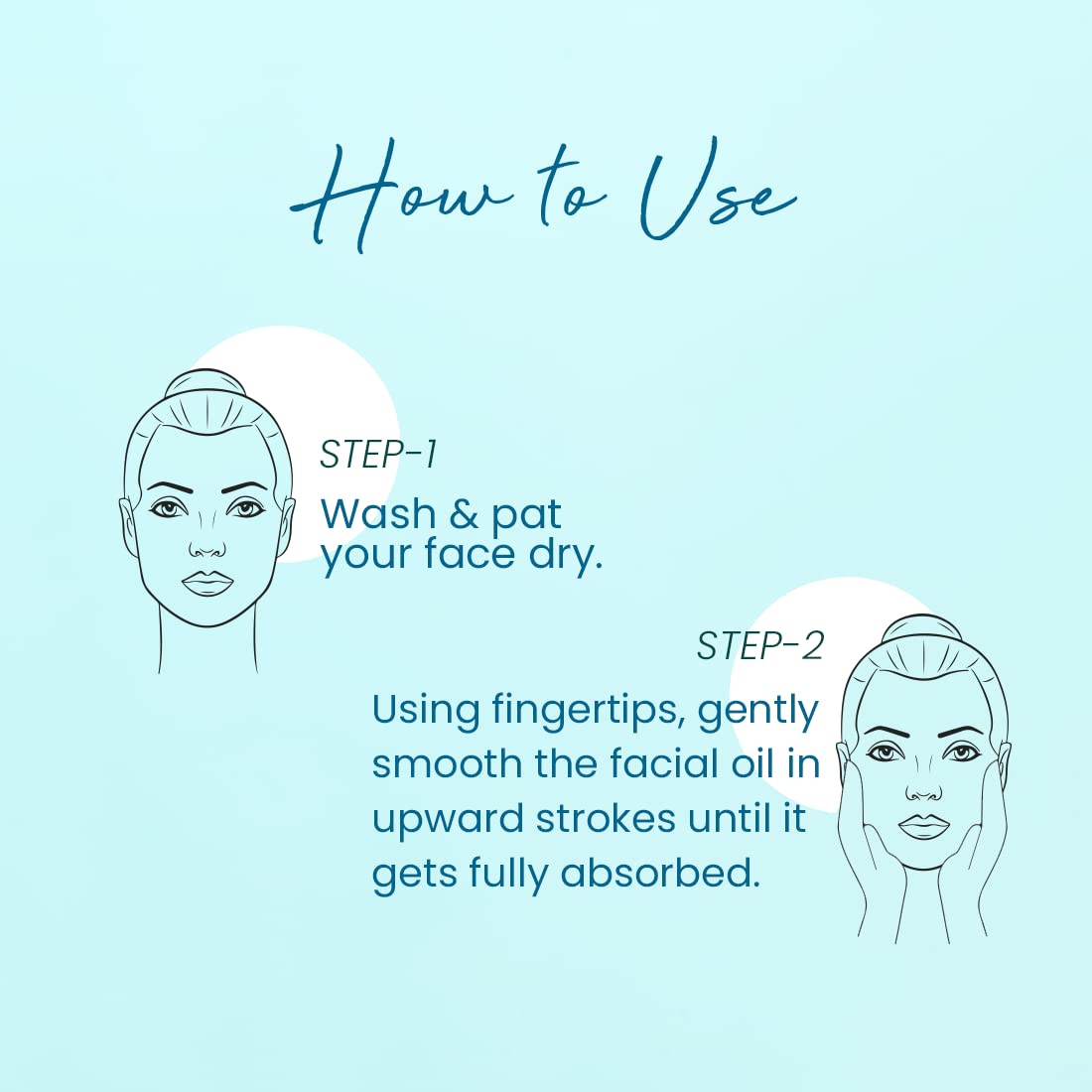 How to Use

STEP-1
Wash & pat your face dry.

STEP-2
Using fingertips, gently smooth the facial oil in upward strokes until it gets fully absorbed.