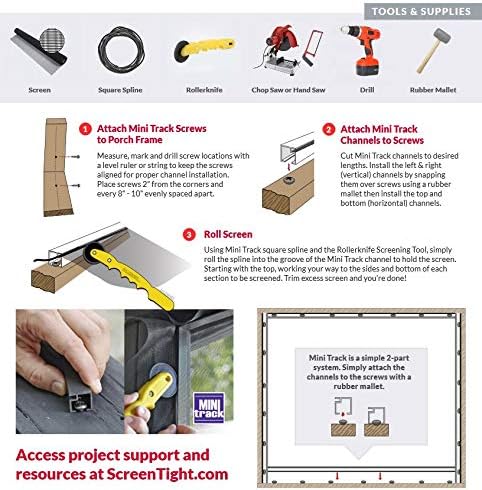 TOOLS & SUPPLIES

Screen

Square Spline

Rollerknife

Chop Saw or Hand Saw

Drill

Rubber Mallet

1 Attach Mini Track Screws to Porch Frame

Measure, mark and drill screw locations with a level ruler or string to keep the screws aligned for proper channel installation. Place screws 2" from the corners and every 8" - 10" evenly spaced apart.

2 Attach Mini Track Channels to Screws

Cut Mini Track channels to desired lengths. Install the left & right (vertical) channels by snapping them over screws using a rubber mallet then install the top and bottom (horizontal) channels.

3 Roll Screen

Using Mini Track square spline and the Rollerknife Screening Tool, simply roll the spline into the groove of the Mini Track channel to hold the screen. Starting with the top, working your way to the sides and bottom of each section to be screened. Trim excess screen and you're done!

MINI track

Mini Track is a simple 2-part system. Simply attach the channels to the screws with a rubber mallet.

Access project support and resources at ScreenTight.com