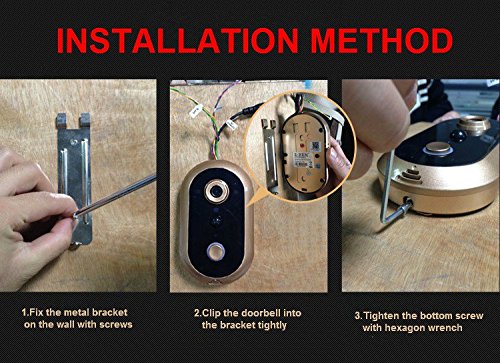 INSTALLATION METHOD

1.Fix the metal bracket on the wall with screws

2.Clip the doorbell into the bracket tightly

3.Tighten the bottom screw with hexagon wrench