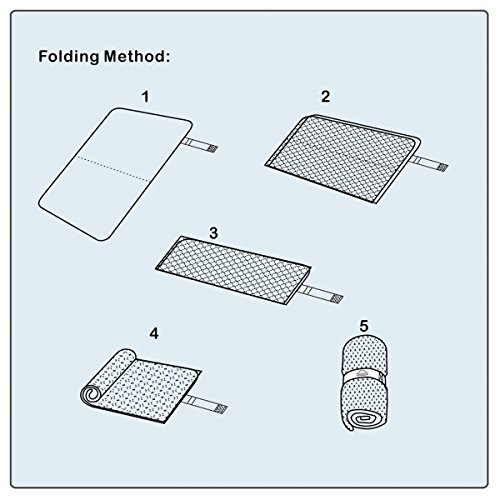 Folding Method:

1

2

3

4

5