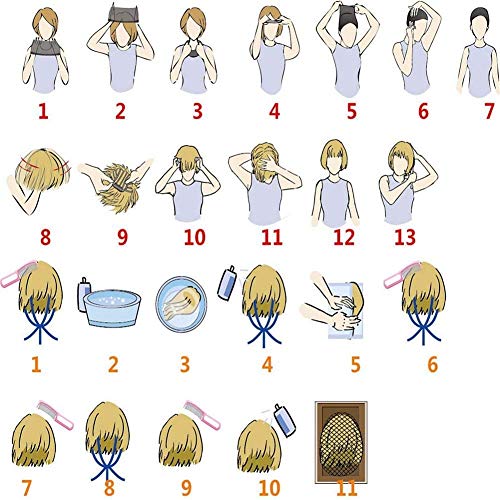 1 2 3 4 5 6 7

8 9 10 11 12 13

1 2 3 4 5 6

7 8 9 10 11