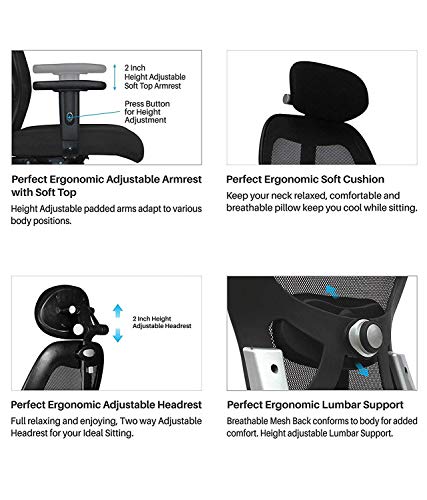 2 Inch Height Adjustable Soft Top Armrest

Press Button for Height Adjustment

Perfect Ergonomic Adjustable Armrest with Soft Top

Height Adjustable padded arms adapt to various body positions.

Perfect Ergonomic Soft Cushion

Keep your neck relaxed, comfortable and breathable pillow keep you cool while sitting.

2 Inch Height Adjustable Headrest

Perfect Ergonomic Adjustable Headrest

Full relaxing and enjoying, Two way Adjustable Headrest for your Ideal Sitting.

Perfect Ergonomic Lumbar Support

Breathable Mesh Back conforms to body for added comfort. Height adjustable Lumbar Support.