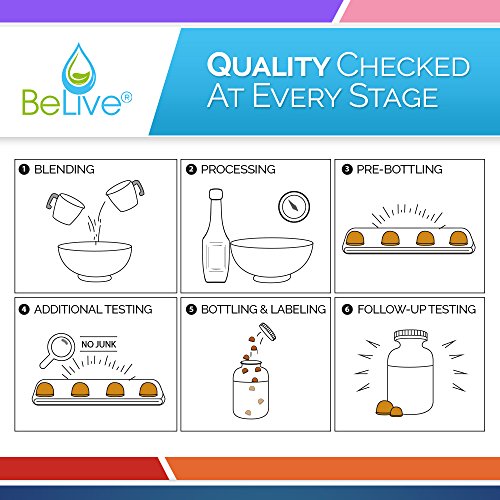 BeLive®

QUALITY CHECKED AT EVERY STAGE

1 BLENDING

2 PROCESSING

3 PRE-BOTTLING

4 ADDITIONAL TESTING

NO JUNK

5 BOTTLING & LABELING

6 FOLLOW-UP TESTING