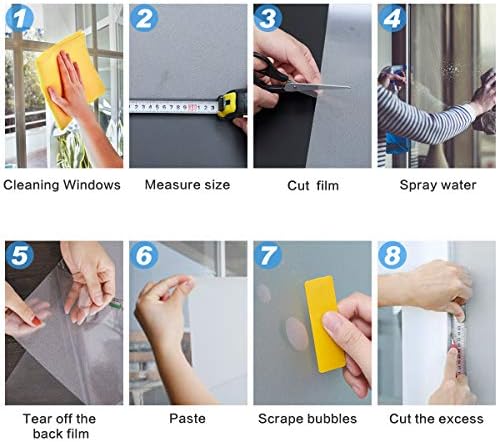 1
Cleaning Windows

2
Measure size

3
Cut film

4
Spray water

5
Tear off the back film

6
Paste

7
Scrape bubbles

8
Cut the excess