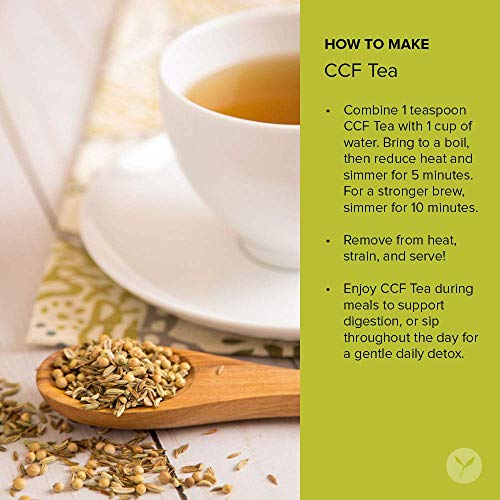 HOW TO MAKE
CCF Tea

• Combine 1 teaspoon CCF Tea with 1 cup of water. Bring to a boil, then reduce heat and simmer for 5 minutes. For a stronger brew, simmer for 10 minutes.

• Remove from heat, strain, and serve!

• Enjoy CCF Tea during meals to support digestion, or sip throughout the day for a gentle daily detox.