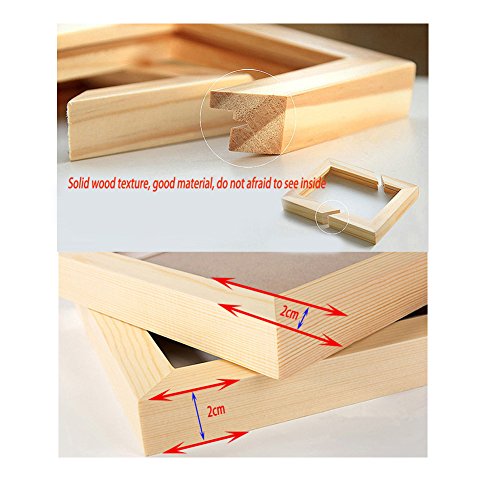 Solid wood texture, good material, do not afraid to see inside

2cm

2cm