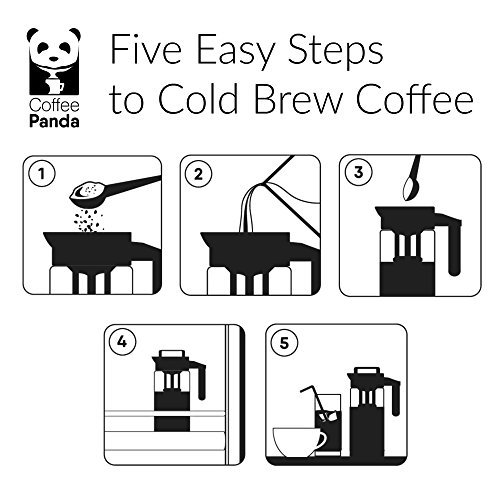 Coffee
Panda

Five Easy Steps
to Cold Brew Coffee

1

2

3

4

5