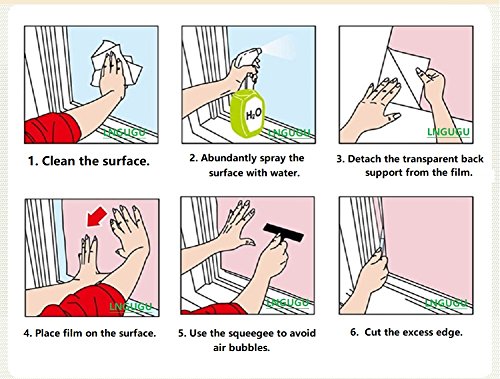 LNGUGU

1. Clean the surface.

$H_2O$

LNGUGU

2. Abundantly spray the surface with water.

LNGUGU

3. Detach the transparent back support from the film.

LNGUGU

4. Place film on the surface.

LNGUGU

5. Use the squeegee to avoid air bubbles.

LNGUGU

6. Cut the excess edge.