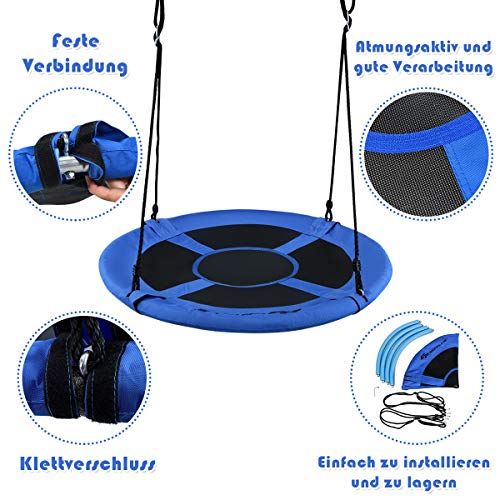 Feste Verbindung

Atmungsaktiv und gute Verarbeitung

Klettverschluss

Einfach zu installieren und zu lagern