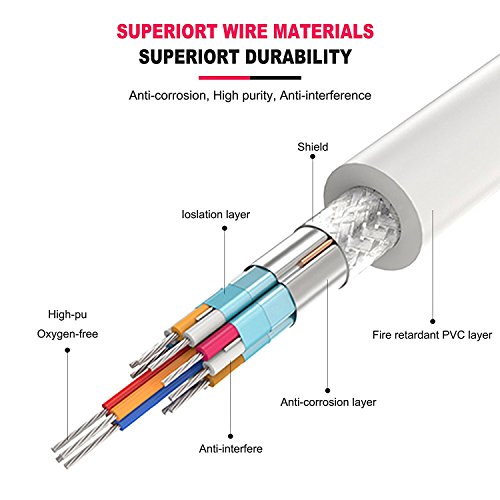 SUPERIORT WIRE MATERIALS
SUPERIORT DURABILITY

Anti-corrosion, High purity, Anti-interference

Shield

Ioslation layer

High-pu
Oxygen-free

Fire retardant PVC layer

Anti-corrosion layer

Anti-interfere