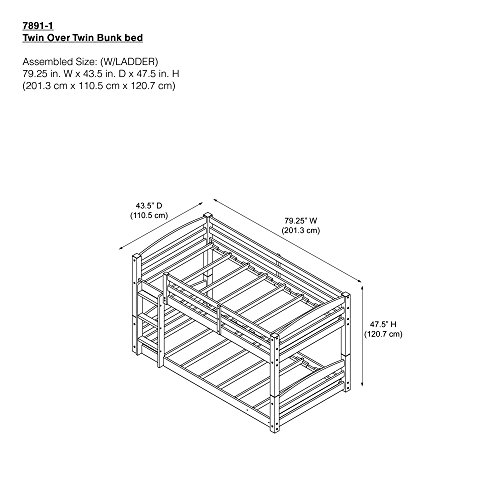 7891-1
Twin Over Twin Bunk bed

Assembled Size: (W/LADDER)
79.25 in. W x 43.5 in. D x 47.5 in. H
(201.3 cm x 110.5 cm x 120.7 cm)

43.5" D
(110.5 cm)

79.25" W
(201.3 cm)

47.5" H
(120.7 cm)