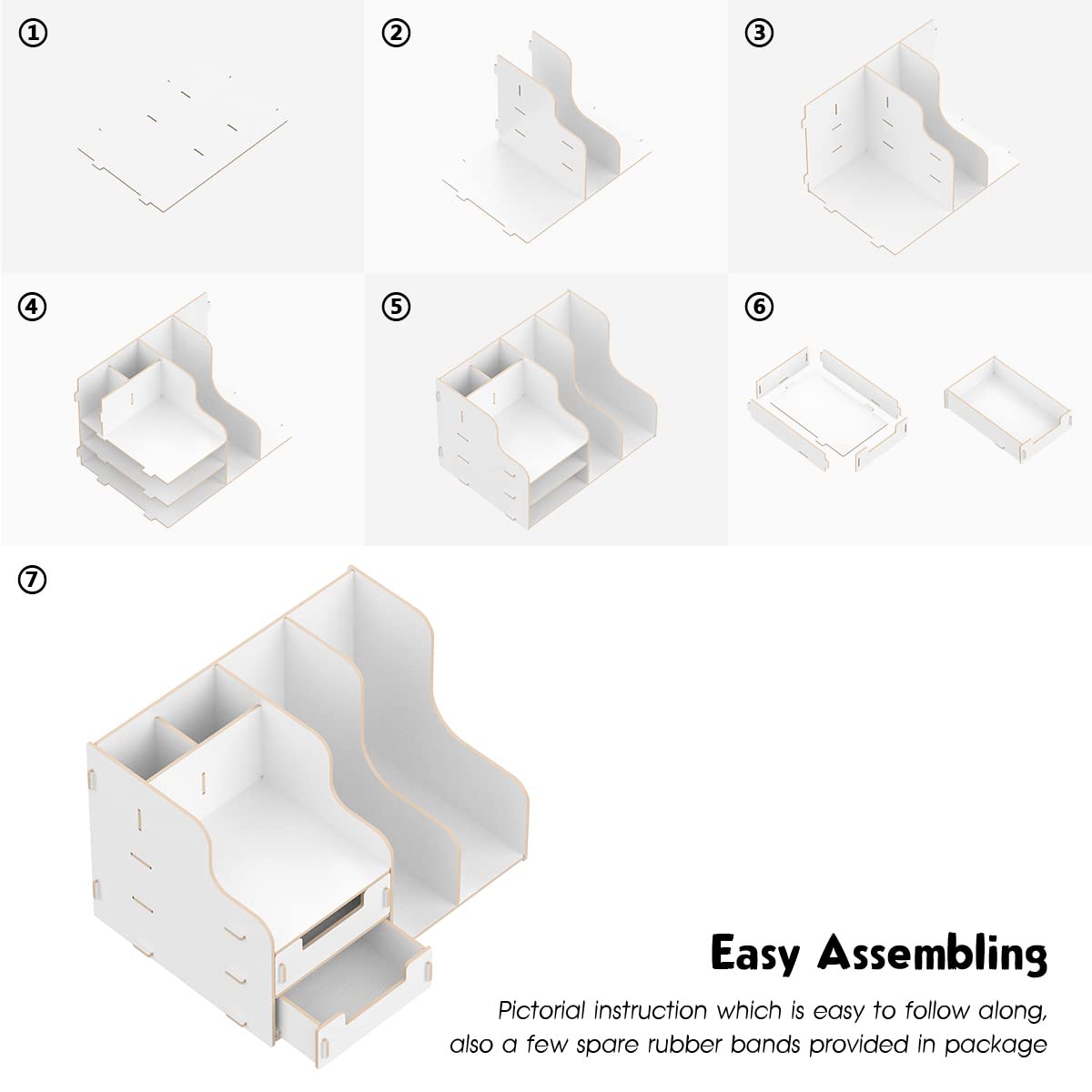 ①

②

③

④

⑤

⑥

⑦

Easy Assembling

Pictorial instruction which is easy to follow along, also a few spare rubber bands provided in package