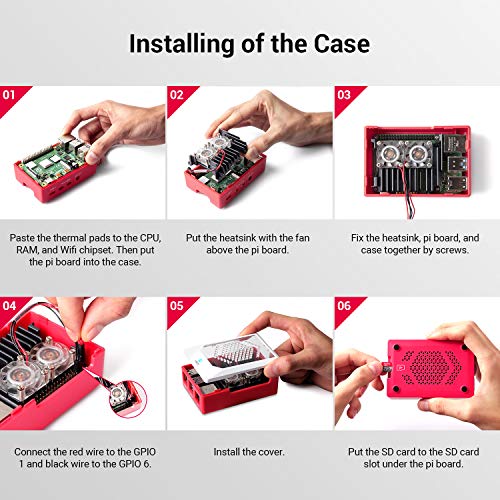 Installing of the Case

01

Paste the thermal pads to the CPU, RAM, and Wifi chipset. Then put the pi board into the case.

02

Put the heatsink with the fan above the pi board.

03

Fix the heatsink, pi board, and case together by screws.

04

Connect the red wire to the GPIO 1 and black wire to the GPIO 6.

05

Install the cover.

06

Put the SD card to the SD card slot under the pi board.