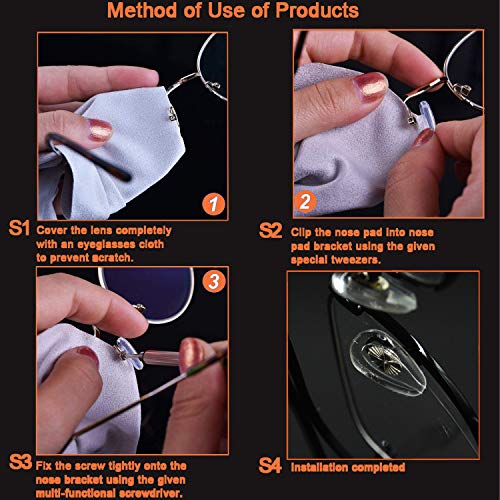 Method of Use of Products

1

S1 Cover the lens completely with an eyeglasses cloth to prevent scratch.

2

S2 Clip the nose pad into nose pad bracket using the given special tweezers.

3

S3 Fix the screw tightly onto the nose bracket using the given multi-functional screwdriver.

S4 Installation completed