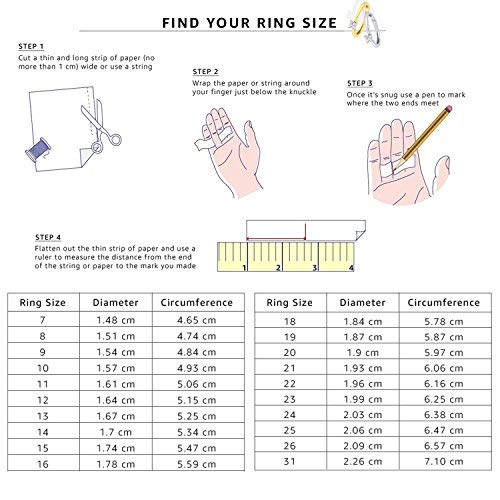 FIND YOUR RING SIZE

STEP 1
Cut a thin and long strip of paper (no more than 1 cm) wide or use a string

STEP 2
Wrap the paper or string around your finger just below the knuckle

STEP 3
Once it's snug use a pen to mark where the two ends meet

STEP 4
Flatten out the thin strip of paper and use a ruler to measure the distance from the end of the string or paper to the mark you made

1 2 3 4

| Ring Size | Diameter | Circumference |
|---|---|---|
| 7 | 1.48 cm | 4.65 cm |
| 8 | 1.51 cm | 4.74 cm |
| 9 | 1.54 cm | 4.84 cm |
| 10 | 1.57 cm | 4.93 cm |
| 11 | 1.61 cm | 5.06 cm |
| 12 | 1.64 cm | 5.15 cm |
| 13 | 1.67 cm | 5.25 cm |
| 14 | 1.7 cm | 5.34 cm |
| 15 | 1.74 cm | 5.47 cm |
| 16 | 1.78 cm | 5.59 cm |

| Ring Size | Diameter | Circumference |
|---|---|---|
| 18 | 1.84 cm | 5.78 cm |
| 19 | 1.87 cm | 5.87 cm |
| 20 | 1.9 cm | 5.97 cm |
| 21 | 1.93 cm | 6.06 cm |
| 22 | 1.96 cm | 6.16 cm |
| 23 | 1.99 cm | 6.25 cm |
| 24 | 2.03 cm | 6.38 cm |
| 25 | 2.06 cm | 6.47 cm |
| 26 | 2.09 cm | 6.57 cm |
| 31 | 2.26 cm | 7.10 cm |