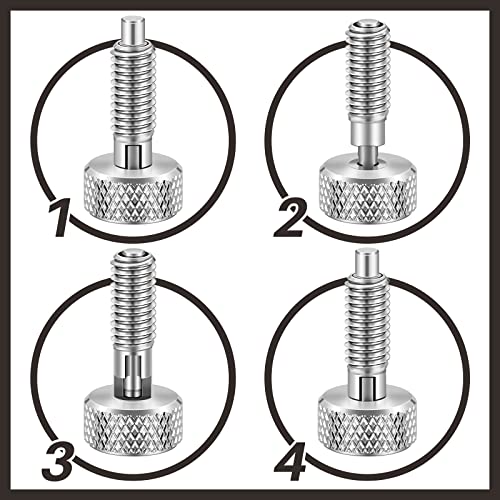 1

2

3

4