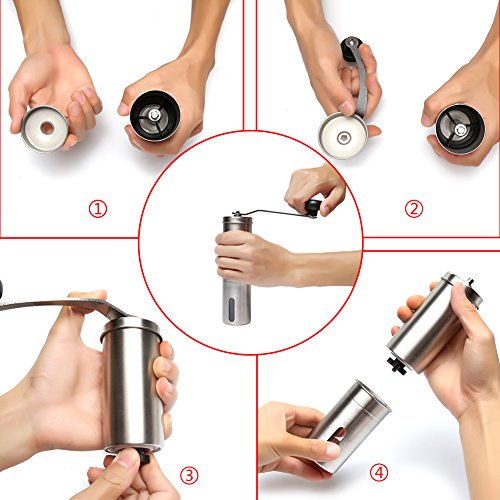 ①
②
③
④