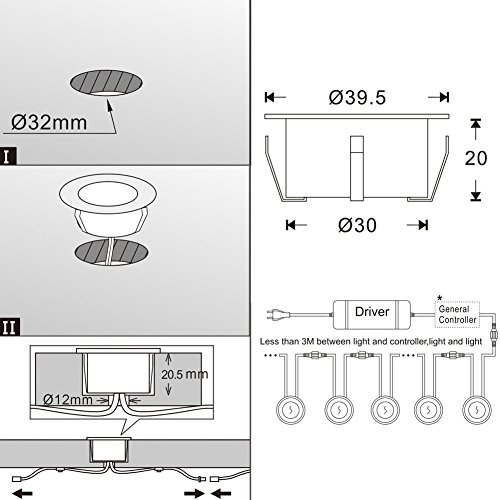 Ø32mm

I

II

20.5 mm

Ø12mm

Ø39.5

20

Ø30

Driver

*
General
Controller

Less than 3M between light and controller,light and light