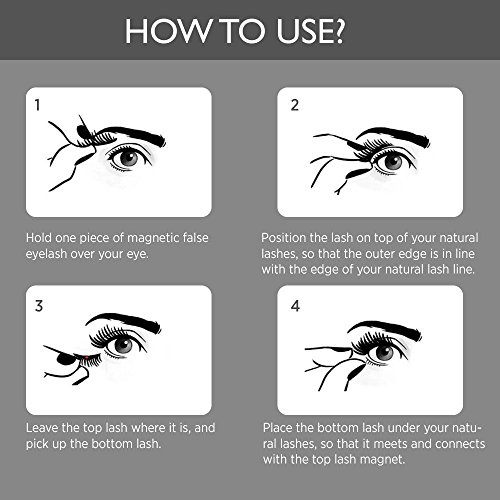 HOW TO USE?

1

Hold one piece of magnetic false eyelash over your eye.

2

Position the lash on top of your natural lashes, so that the outer edge is in line with the edge of your natural lash line.

3

Leave the top lash where it is, and pick up the bottom lash.

4

Place the bottom lash under your natural lashes, so that it meets and connects with the top lash magnet.