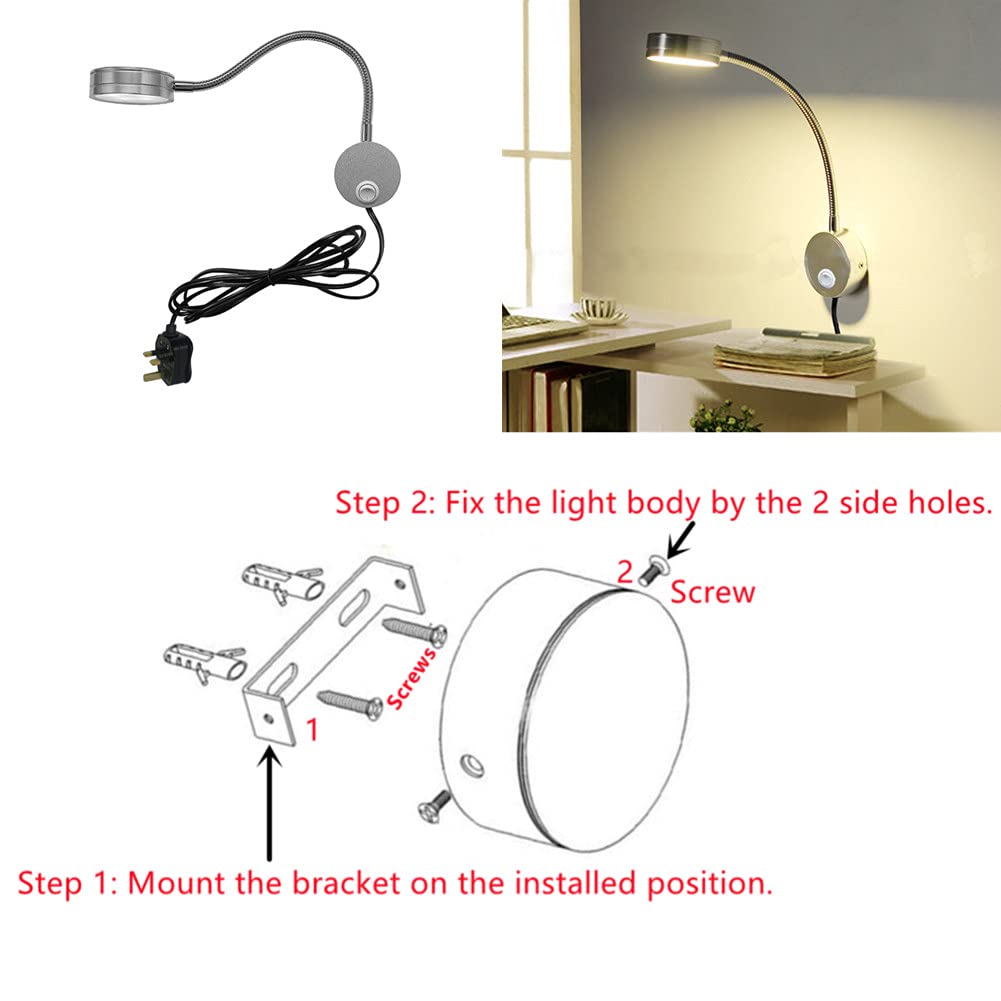 Step 2: Fix the light body by the 2 side holes.

2 Screw

Screws

1

Step 1: Mount the bracket on the installed position.