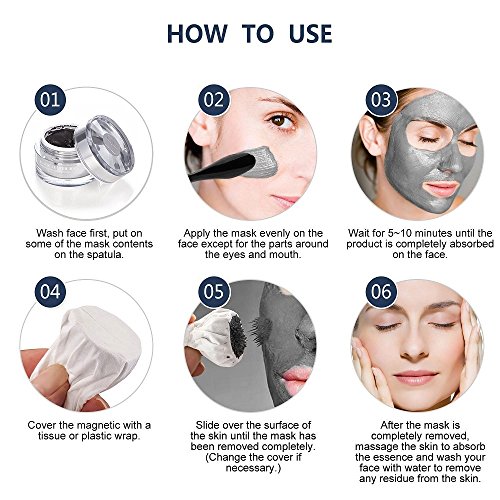 HOW TO USE

01

Wash face first, put on some of the mask contents on the spatula.

02

Apply the mask evenly on the face except for the parts around the eyes and mouth.

03

Wait for 5~10 minutes until the product is completely absorbed on the face.

04

Cover the magnetic with a tissue or plastic wrap.

05

Slide over the surface of the skin until the mask has been removed completely. (Change the cover if necessary.)

06

After the mask is completely removed, massage the skin to absorb the essence and wash your face with water to remove any residue from the skin.