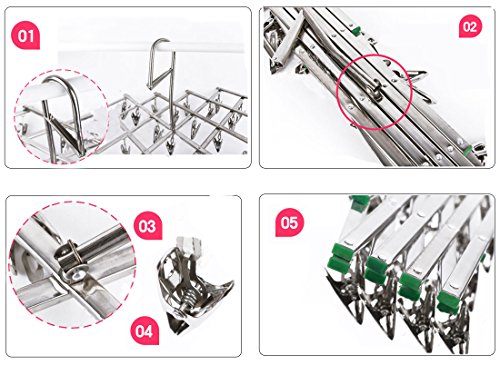 01

02

03

04

05