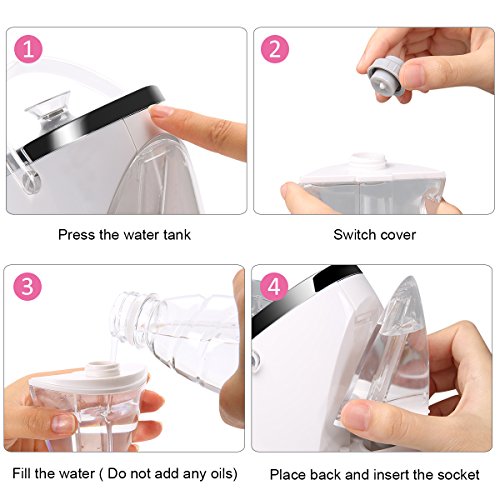 1

Press the water tank

2

Switch cover

3

Fill the water ( Do not add any oils)

4

Place back and insert the socket