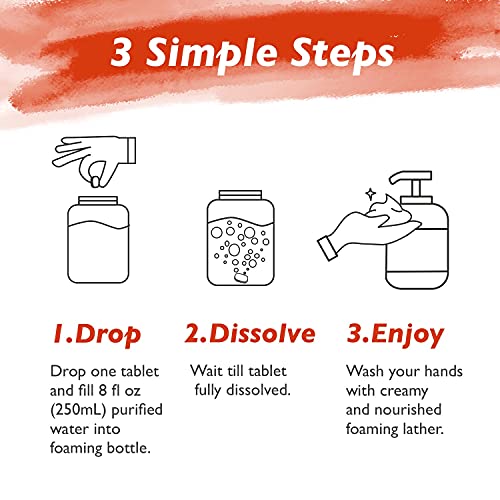 3 Simple Steps

1.Drop

Drop one tablet and fill 8 fl oz (250mL) purified water into foaming bottle.

2.Dissolve

Wait till tablet fully dissolved.

3.Enjoy

Wash your hands with creamy and nourished foaming lather.