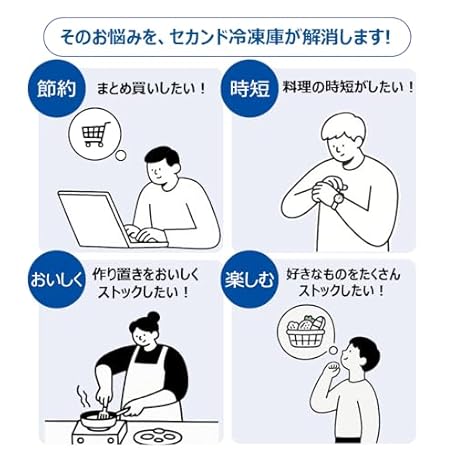 そのお悩みを、セカンド冷凍庫が解消します!

節約
まとめ買いしたい！

時短
料理の時短がしたい！

おいしく
作り置きをおいしくストックしたい！

楽しむ
好きなものをたくさんストックしたい！