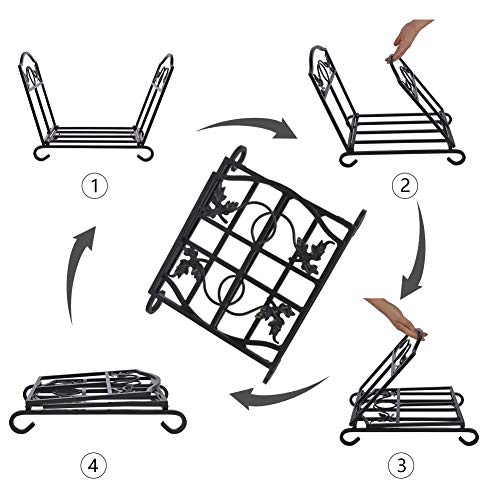 1

2

3

4