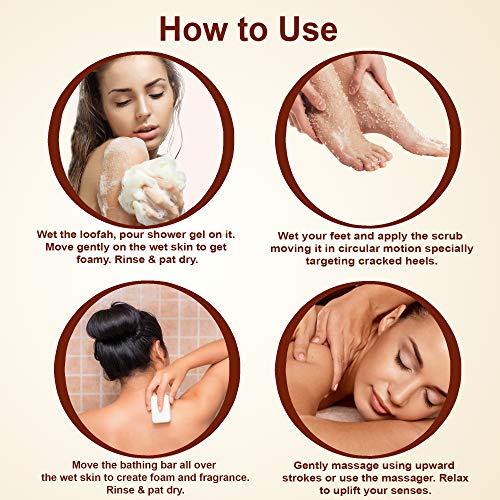 How to Use

Wet the loofah, pour shower gel on it. Move gently on the wet skin to get foamy. Rinse & pat dry.

Wet your feet and apply the scrub moving it in circular motion specially targeting cracked heels.

Move the bathing bar all over the wet skin to create foam and fragrance. Rinse & pat dry.

Gently massage using upward strokes or use the massager. Relax to uplift your senses.