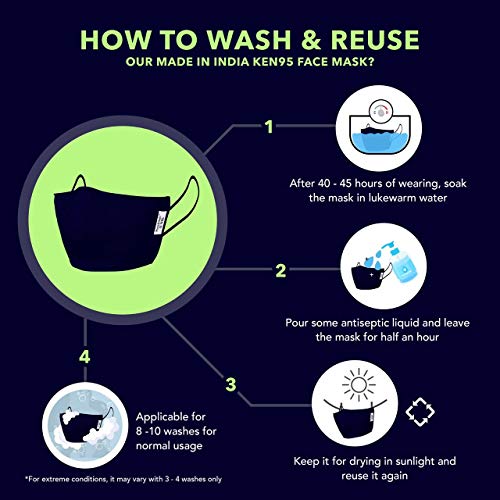 HOW TO WASH & REUSE
OUR MADE IN INDIA KEN95 FACE MASK?

1

After 40 - 45 hours of wearing, soak the mask in lukewarm water

2

Pour some antiseptic liquid and leave the mask for half an hour

3

Keep it for drying in sunlight and reuse it again

4

Applicable for 8 -10 washes for normal usage

*For extreme conditions, it may vary with 3 - 4 washes only