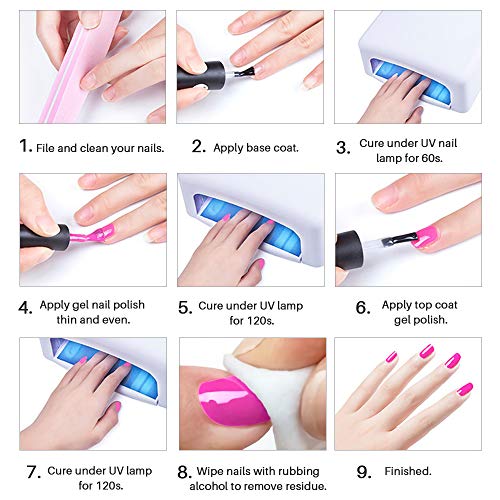 1. File and clean your nails.

2. Apply base coat.

3. Cure under UV nail lamp for 60s.

4. Apply gel nail polish thin and even.

5. Cure under UV lamp for 120s.

6. Apply top coat gel polish.

7. Cure under UV lamp for 120s.

8. Wipe nails with rubbing alcohol to remove residue.

9. Finished.