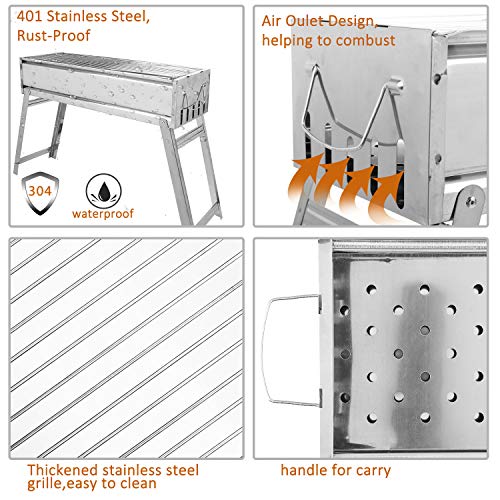 401 Stainless Steel, Rust-Proof

304

waterproof

Air Oulet Design, helping to combust

Thickened stainless steel grille,easy to clean

handle for carry