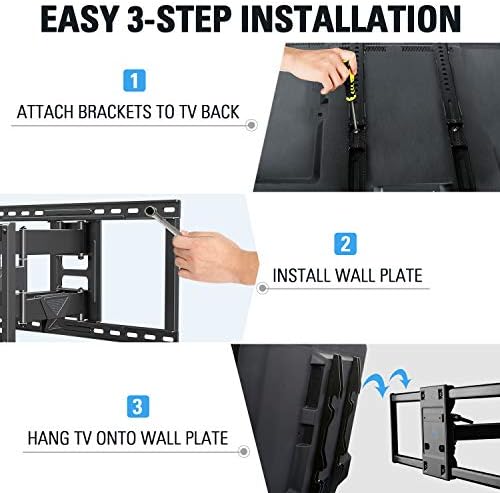 EASY 3-STEP INSTALLATION

1

ATTACH BRACKETS TO TV BACK

2

INSTALL WALL PLATE

3

HANG TV ONTO WALL PLATE