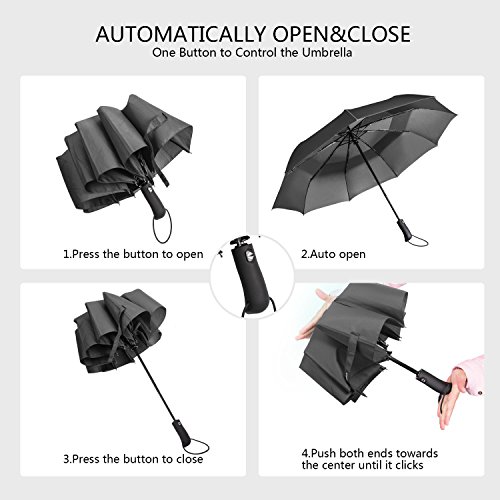 AUTOMATICALLY OPEN&CLOSE
One Button to Control the Umbrella

1.Press the button to open

2.Auto open

3.Press the button to close

4.Push both ends towards the center until it clicks