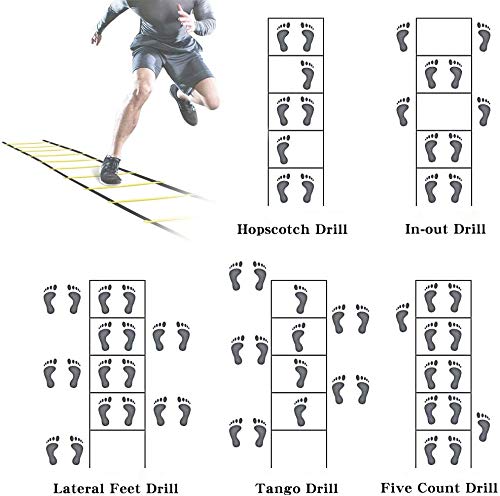 Hopscotch Drill

In-out Drill

Lateral Feet Drill

Tango Drill

Five Count Drill