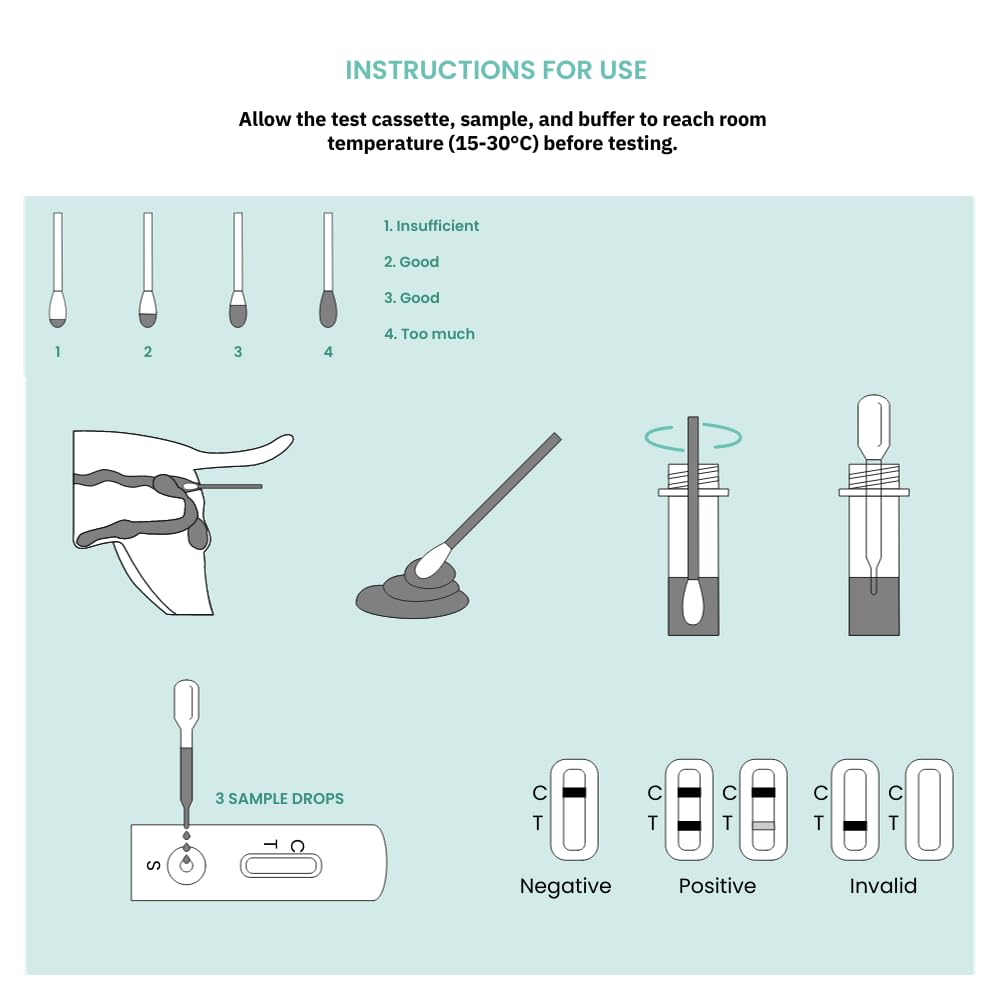 INSTRUCTIONS FOR USE

Allow the test cassette, sample, and buffer to reach room temperature (15-30°C) before testing.

1 2 3 4

1. Insufficient
2. Good
3. Good
4. Too much

3 SAMPLE DROPS

S T C

C T
Negative

C T C T
Positive

C T C T
Invalid